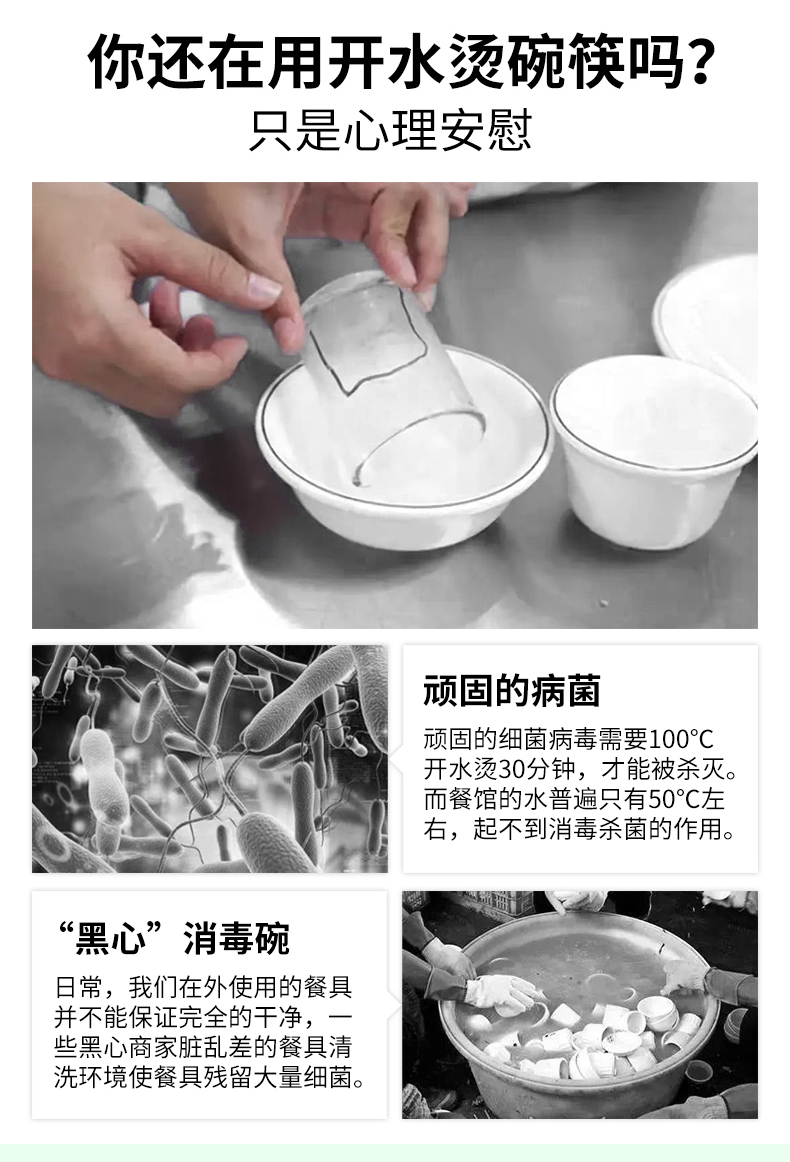 你还在用开水烫碗筷吗？
只是心理安慰

顽固的病菌

顽固的细菌病毒需要100°C开水烫30分钟，才能被杀灭。而餐馆的水普遍只有50°C左右，起不到消毒杀菌的作用。

“黑心”消毒碗

日常，我们在外使用的餐具并不能保证完全的干净，一些黑心商家脏乱差的餐具清洗环境使餐具残留大量细菌。