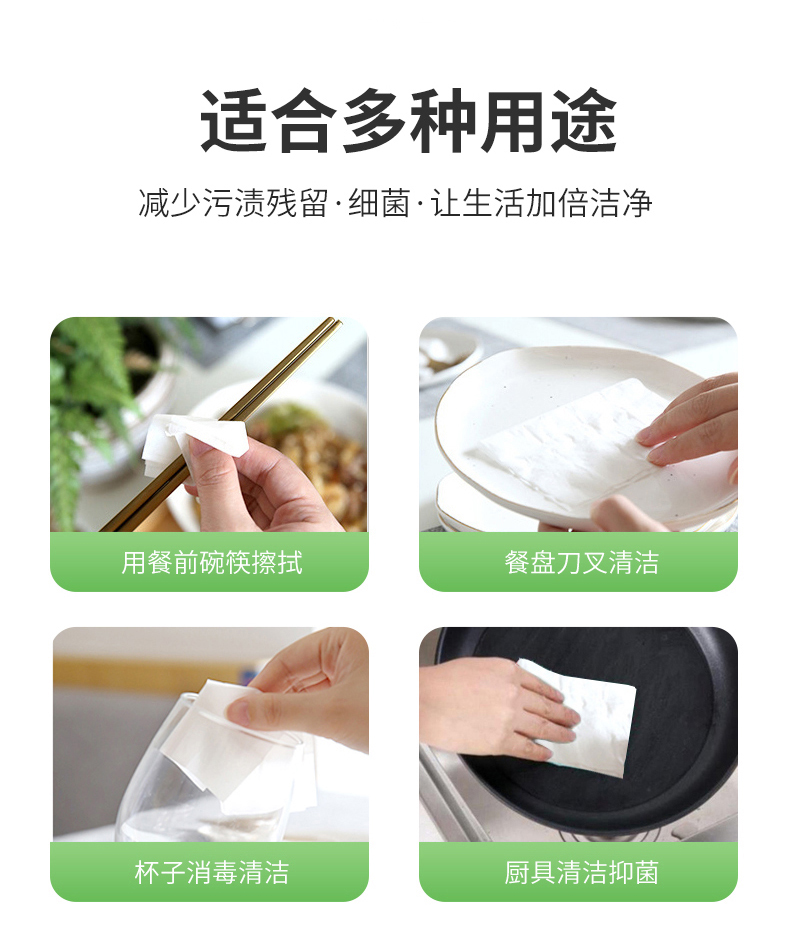 适合多种用途

减少污渍残留·细菌·让生活加倍洁净

用餐前碗筷擦拭

餐盘刀叉清洁

杯子消毒清洁

厨具清洁抑菌