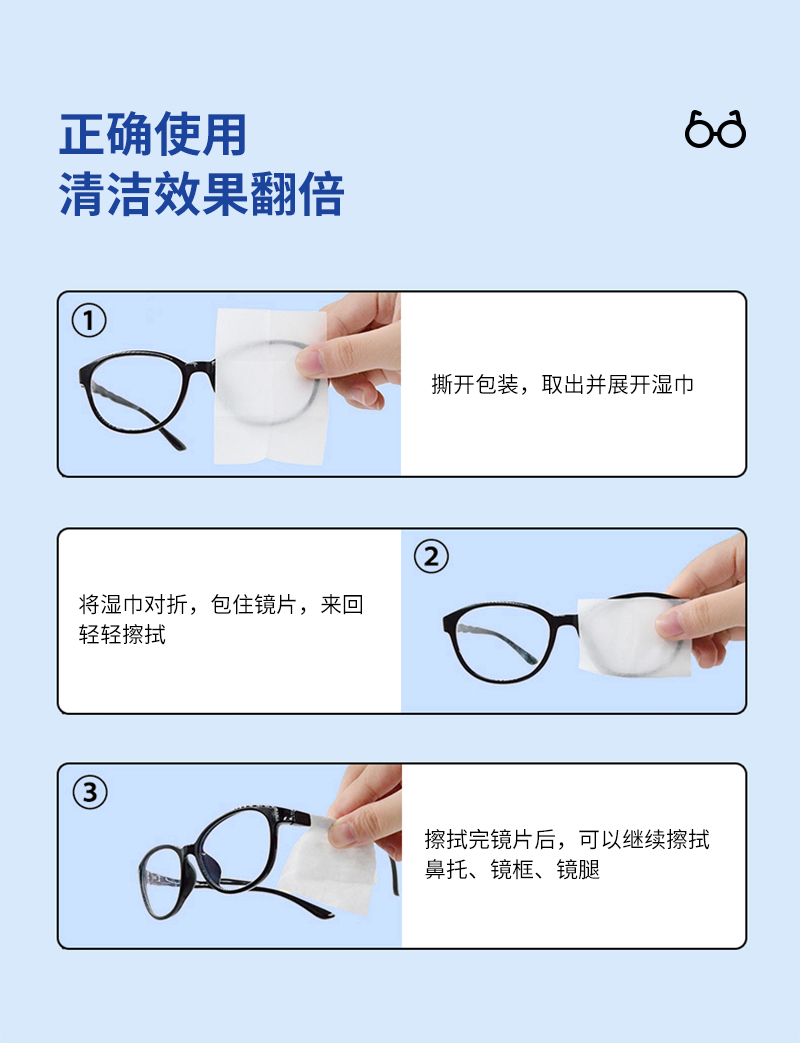 正确使用
清洁效果翻倍

①

撕开包装，取出并展开湿巾

将湿巾对折，包住镜片，来回轻轻擦拭

②

③

擦拭完镜片后，可以继续擦拭鼻托、镜框、镜腿