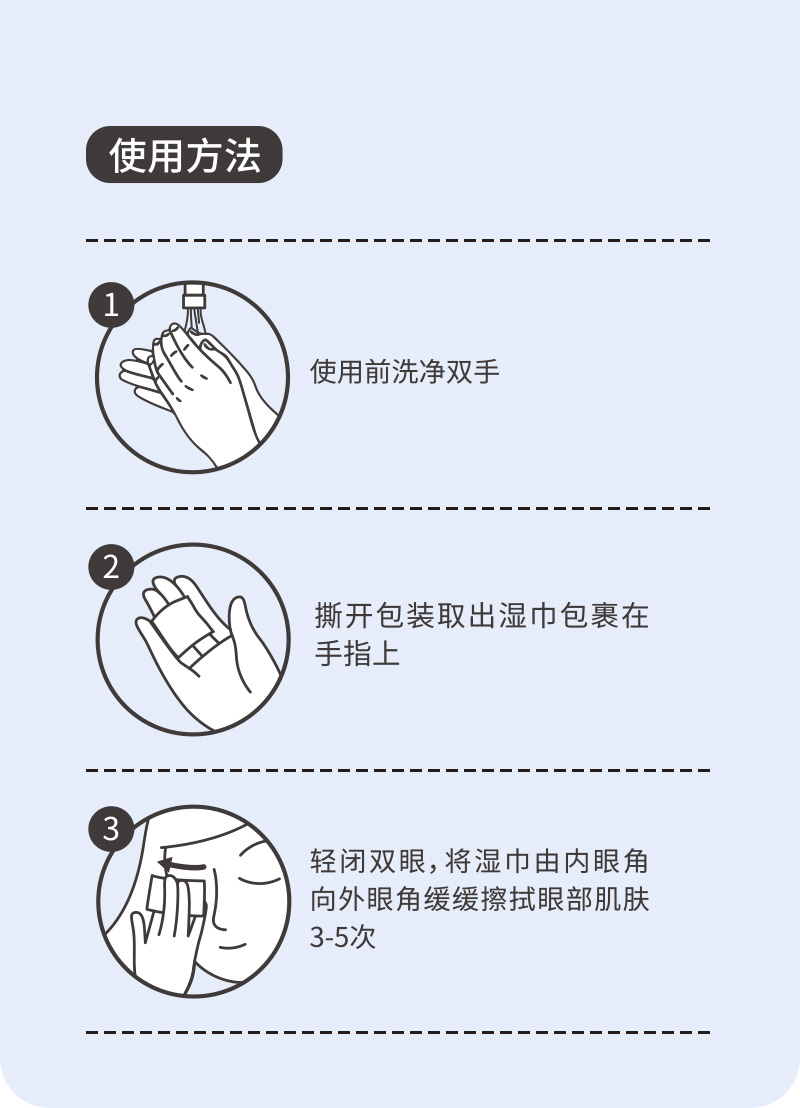 使用方法

1

使用前洗净双手

2

撕开包装取出湿巾包裹在手指上

3

轻闭双眼，将湿巾由内眼角向外眼角缓缓擦拭眼部肌肤3-5次