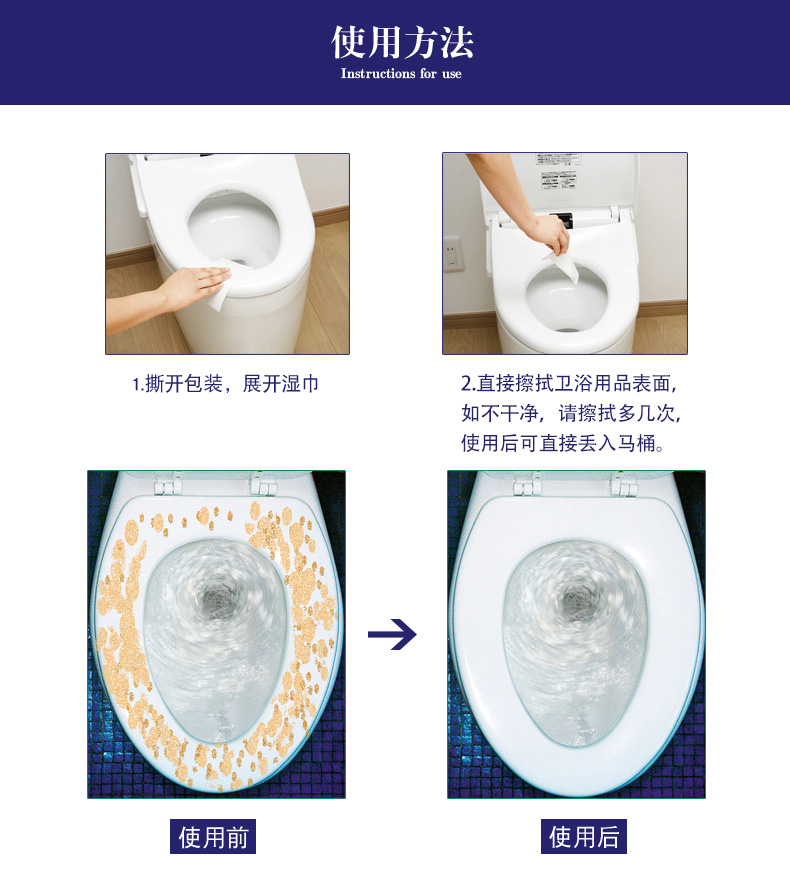 使用方法
Instructions for use

1.撕开包装，展开湿巾

2.直接擦拭卫浴用品表面，如不干净，请擦拭多几次，使用后可直接丢入马桶。

使用前

使用后