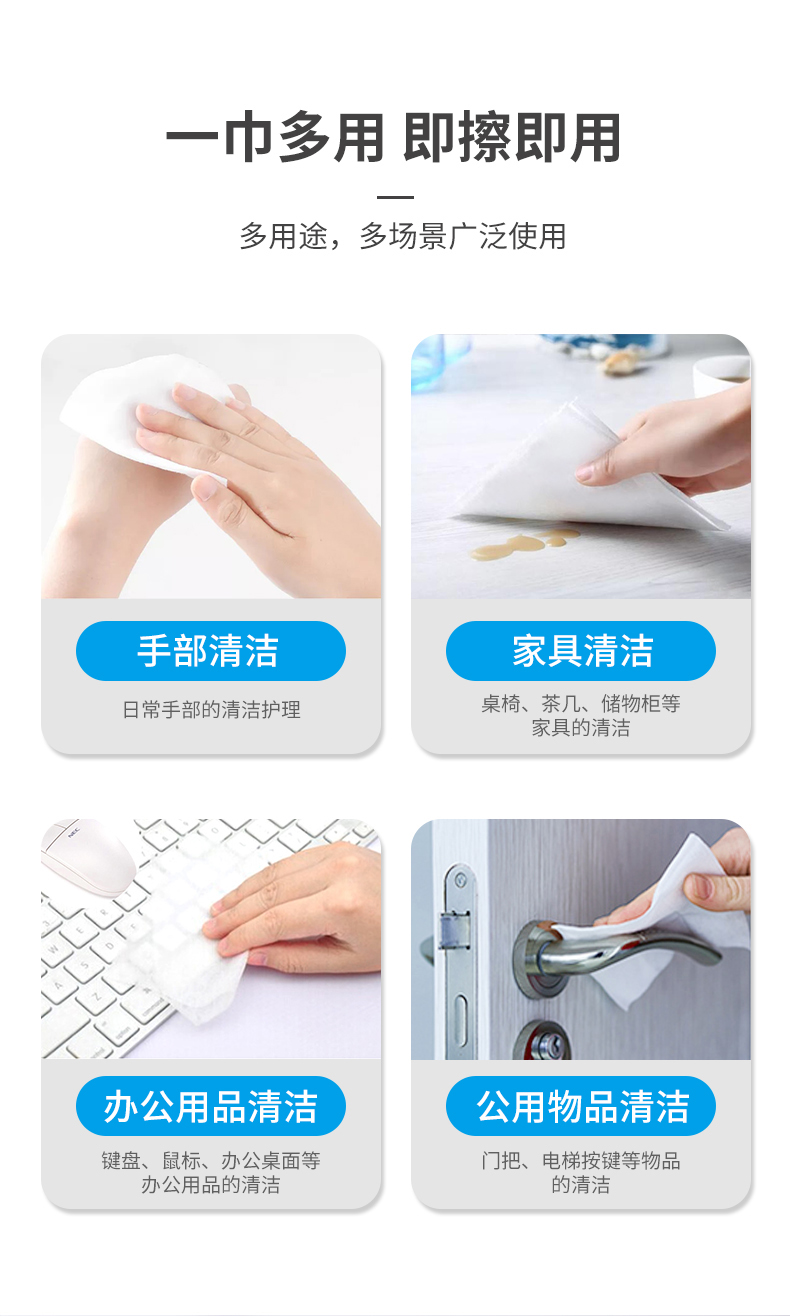 一巾多用 即擦即用

多用途，多场景广泛使用

手部清洁

日常手部的清洁护理

家具清洁

桌椅、茶几、储物柜等家具的清洁

办公用品清洁

键盘、鼠标、办公桌面等办公用品的清洁

公用物品清洁

门把、电梯按键等物品的清洁