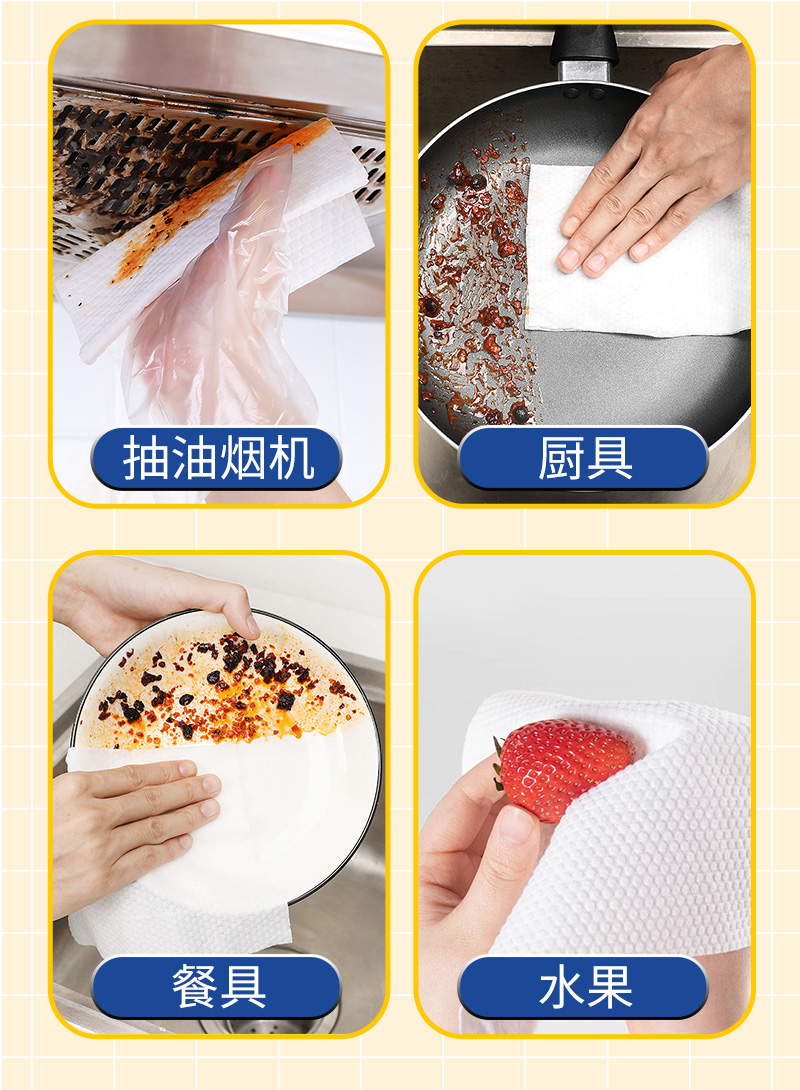 抽油烟机

厨具

餐具

水果