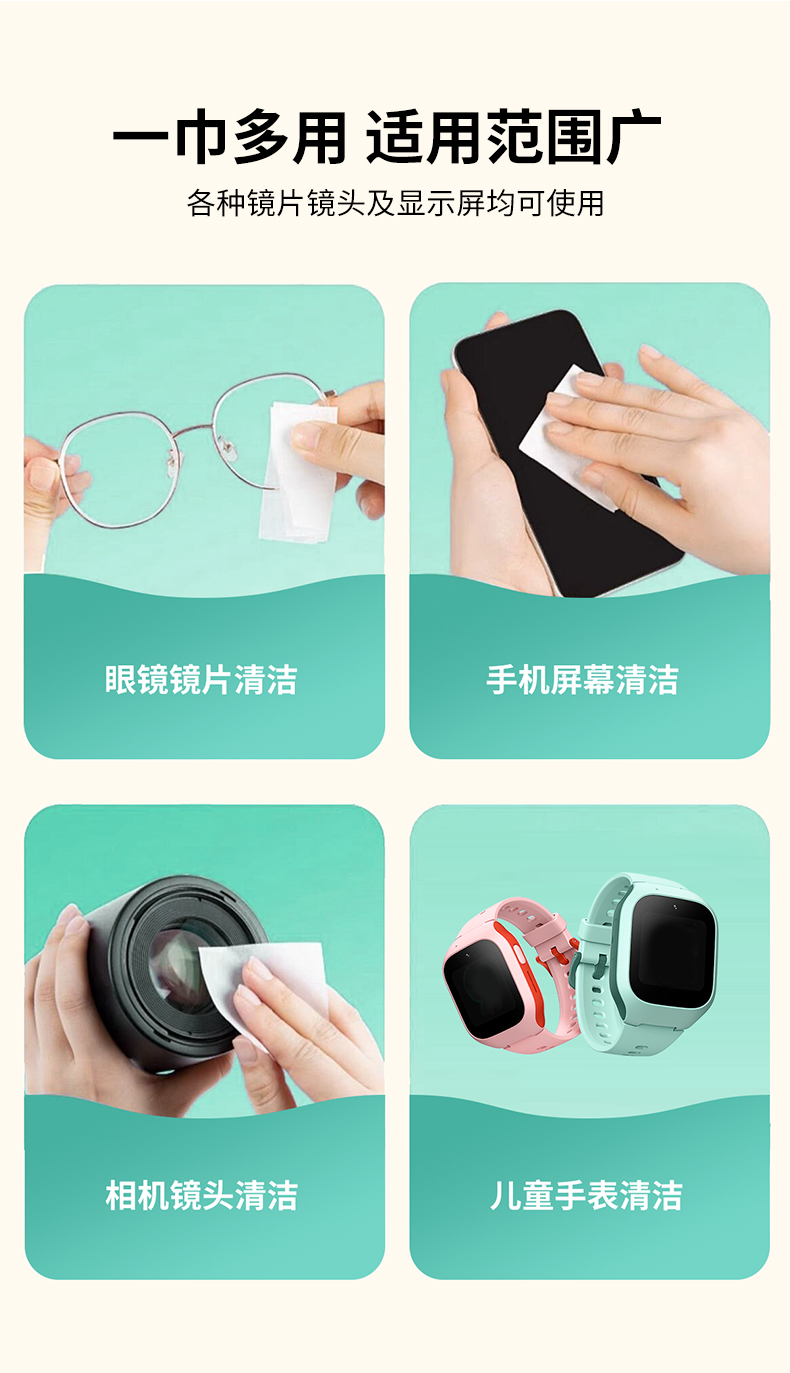 一巾多用 适用范围广

各种镜片镜头及显示屏均可使用

眼镜镜片清洁

手机屏幕清洁

相机镜头清洁

儿童手表清洁