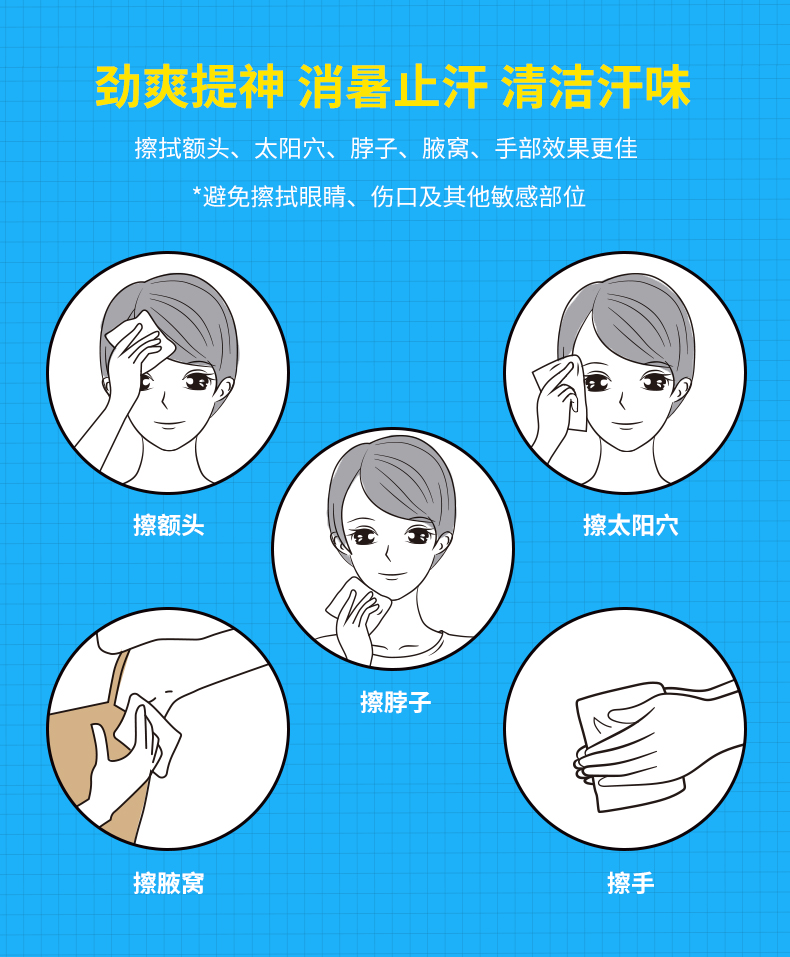 劲爽提神 消暑止汗 清洁汗味

擦拭额头、太阳穴、脖子、腋窝、手部效果更佳

*避免擦拭眼睛、伤口及其他敏感部位

擦额头

擦太阳穴

擦脖子

擦腋窝

擦手